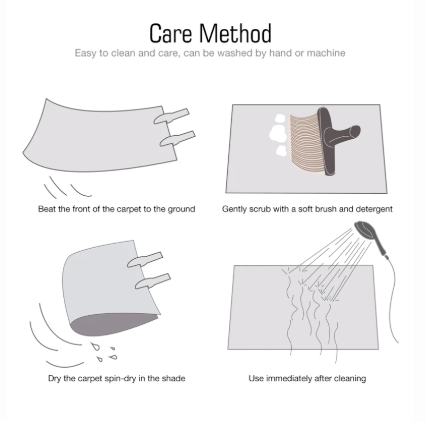 Care Method

Easy to clean and care, can be washed by hand or machine

Beat the front of the carpet to the ground

Gently scrub with a soft brush and detergent

Dry the carpet spin-dry in the shade

Use immediately after cleaning